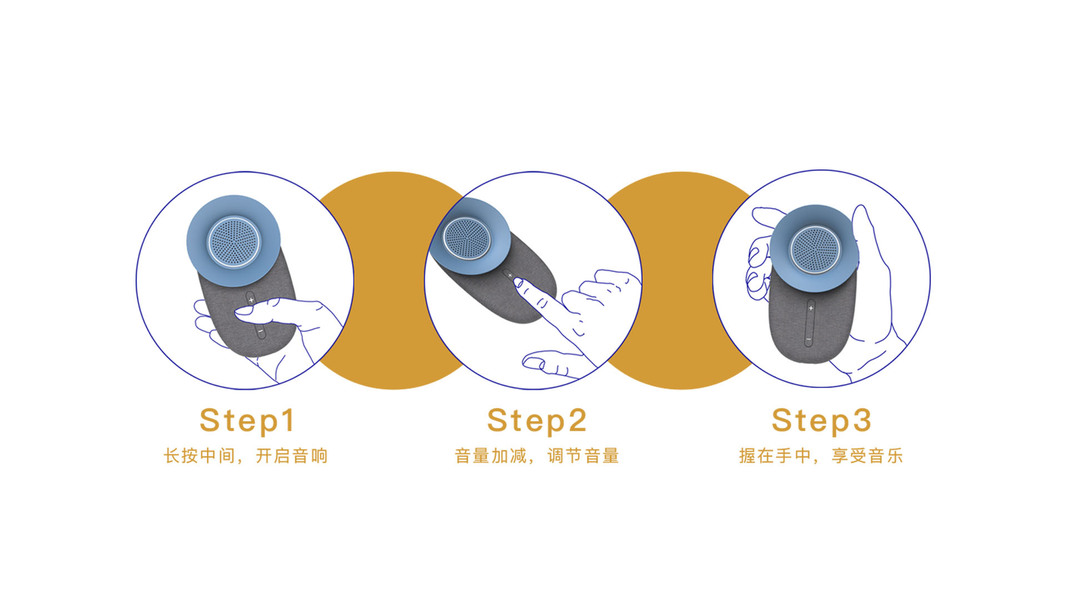 Step1
长按中间，开启音响

Step2
音量加减，调节音量

Step3
握在手中，享受音乐