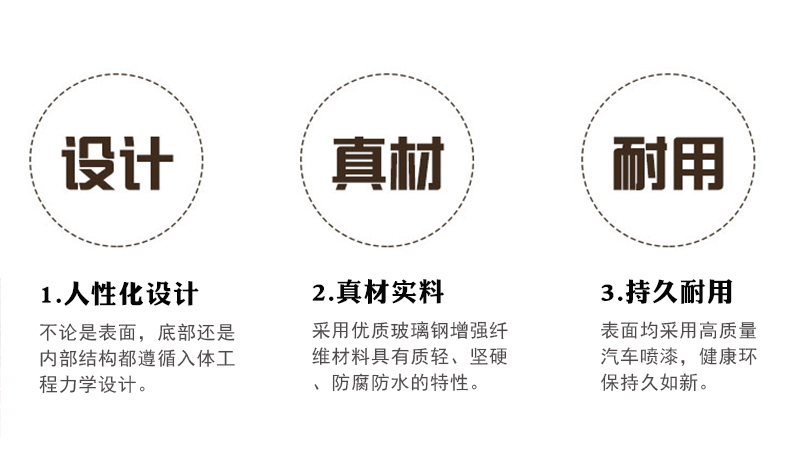 设计

1.人性化设计

不论是表面，底部还是内部结构都遵循入体工程力学设计。

真材

2.真材实料

采用优质玻璃钢增强纤维材料具有质轻、坚硬、防腐防水的特性。

耐用

3.持久耐用

表面均采用高质量汽车喷漆，健康环保持久如新。