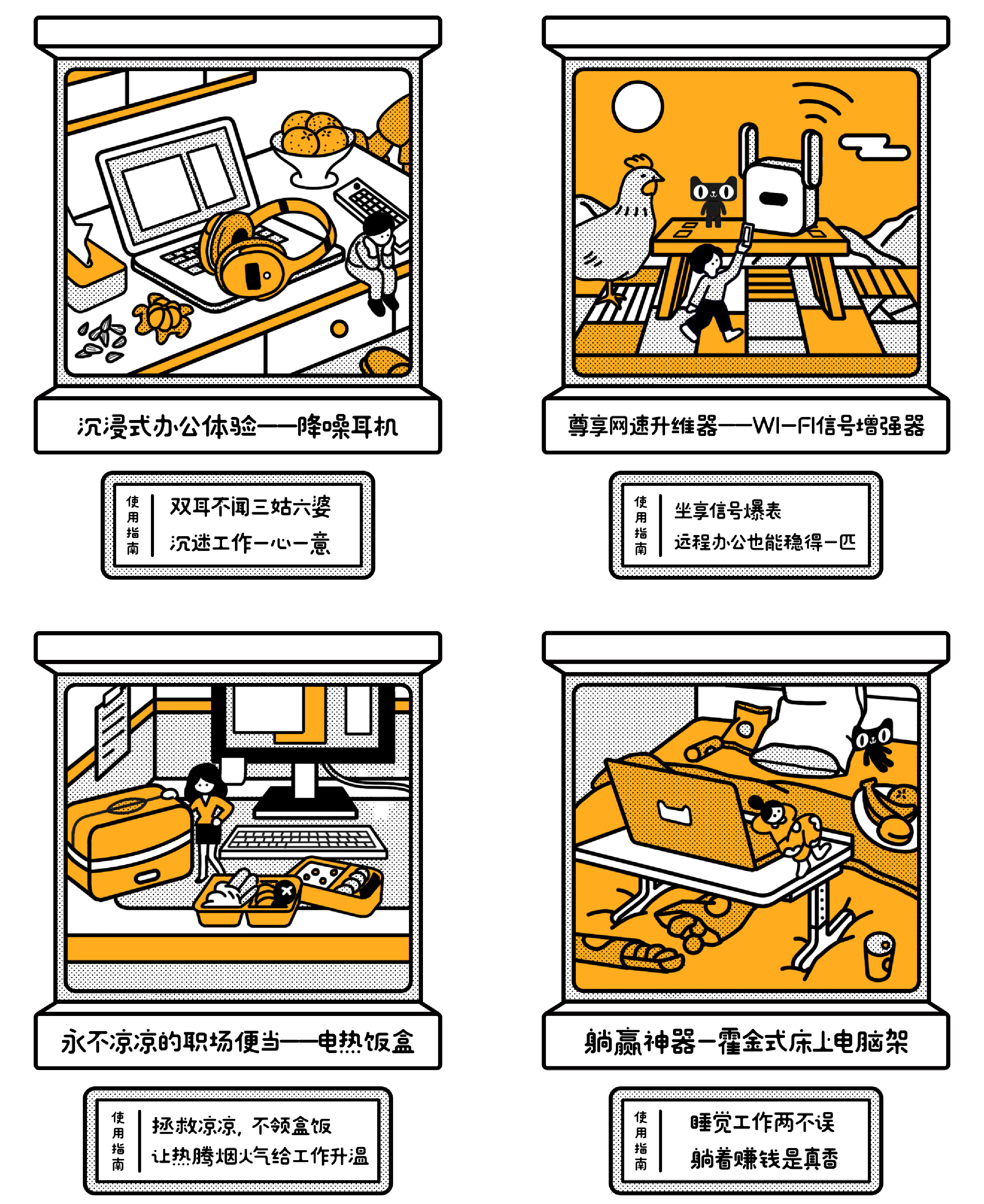 沉浸式办公体验——降噪耳机

使用指南

双耳不闻三姑六婆
沉迷工作一心一意

尊享网速升维器——WI-FI信号增强器

使用指南

坐享信号爆表
远程办公也能稳得一匹

永不凉凉的职场便当——电热饭盒

使用指南

拯救凉凉，不领盒饭
让热腾烟火气给工作升温

躺赢神器—霍金式床上电脑架

使用指南

睡觉工作两不误
躺着赚钱是真香