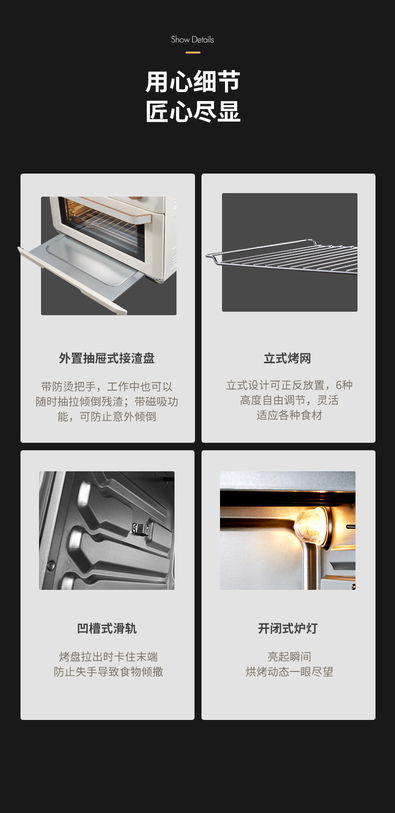 Show Details

用心细节
匠心尽显

外置抽屉式接渣盘

带防烫把手，工作中也可以随时抽拉倾倒残渣；带磁吸功能，可防止意外倾倒

立式烤网

立式设计可正反放置，6种高度自由调节，灵活适应各种食材

凹槽式滑轨

烤盘拉出时卡住末端
防止失手导致食物倾撒

开闭式炉灯

亮起瞬间
烘烤动态一眼尽望