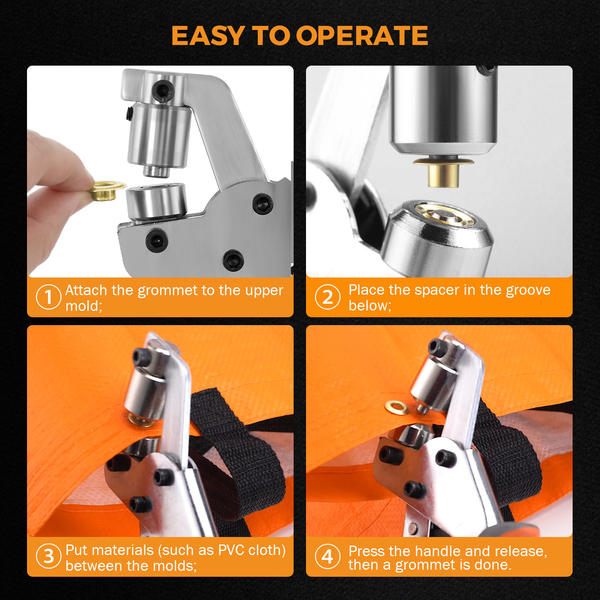 EASY TO OPERATE

1 Attach the grommet to the upper mold;

2 Place the spacer in the groove below;

3 Put materials (such as PVC cloth) between the molds;

4 Press the handle and release, then a grommet is done.