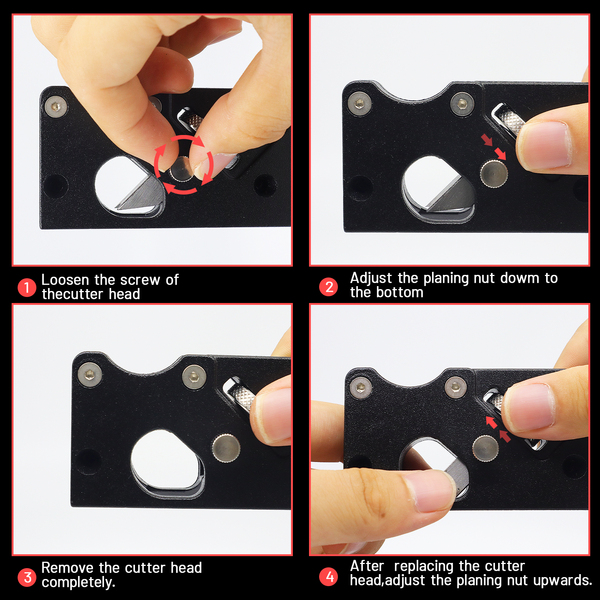 1 Loosen the screw of thecutter head

2 Adjust the planing nut dowm to the bottom

3 Remove the cutter head completely.

4 After replacing the cutter head,adjust the planing nut upwards.