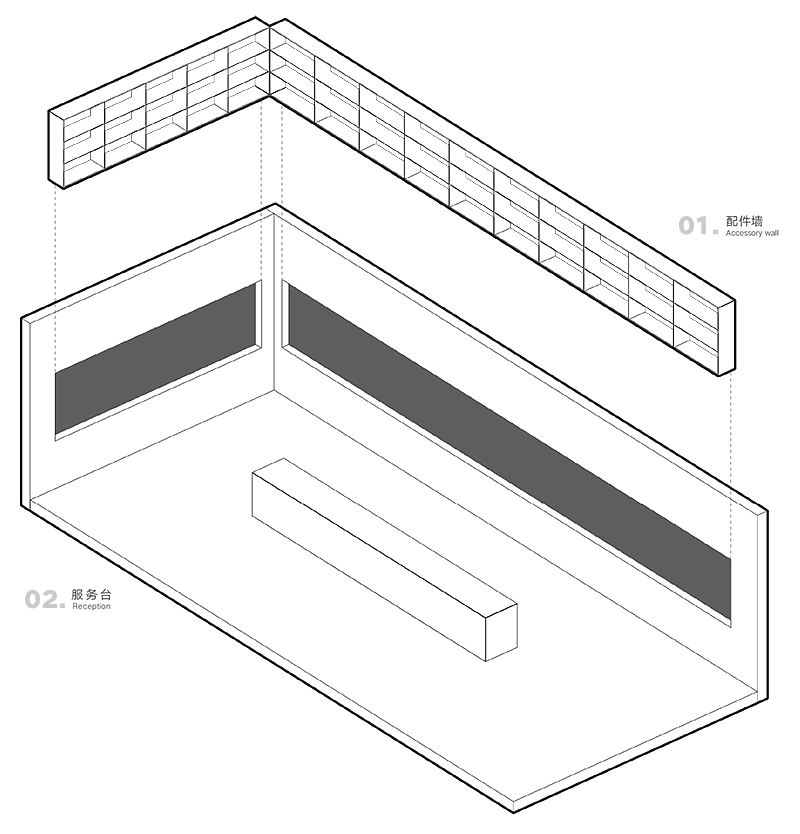 01. 配件墙
Accessory wall

02. 服务台
Reception