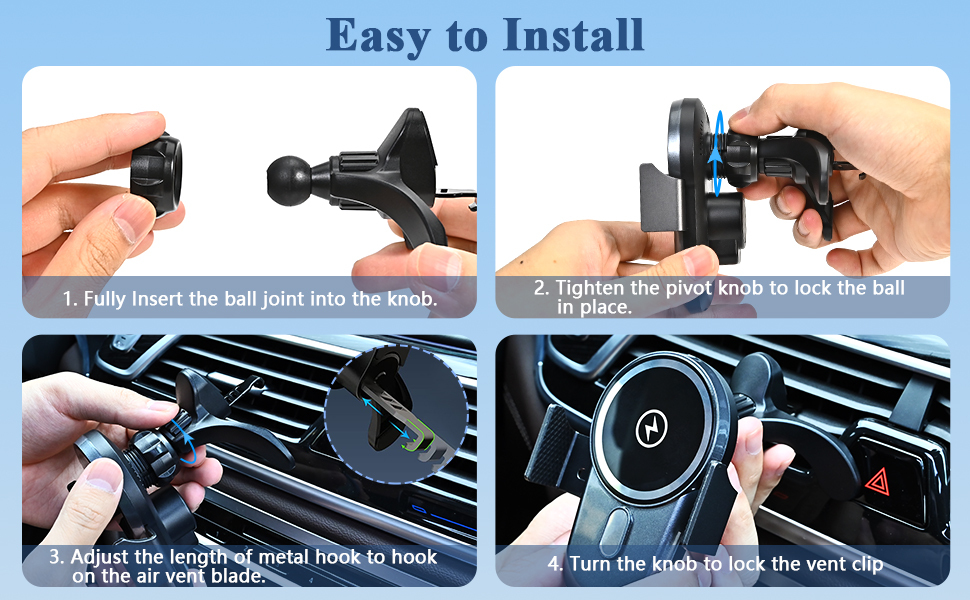 Easy to Install

1. Fully Insert the ball joint into the knob.

2. Tighten the pivot knob to lock the ball in place.

3. Adjust the length of metal hook to hook on the air vent blade.

4. Turn the knob to lock the vent clip