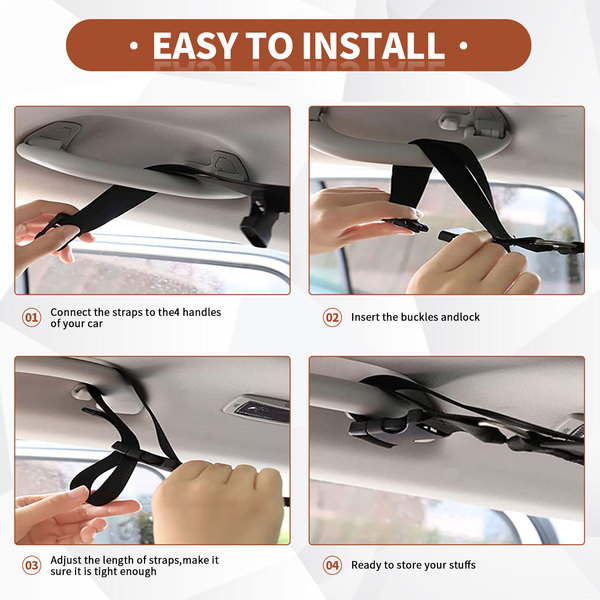 · EASY TO INSTALL ·

01 Connect the straps to the4 handles of your car

02 Insert the buckles andlock

03 Adjust the length of straps,make it sure it is tight enough

04 Ready to store your stuffs