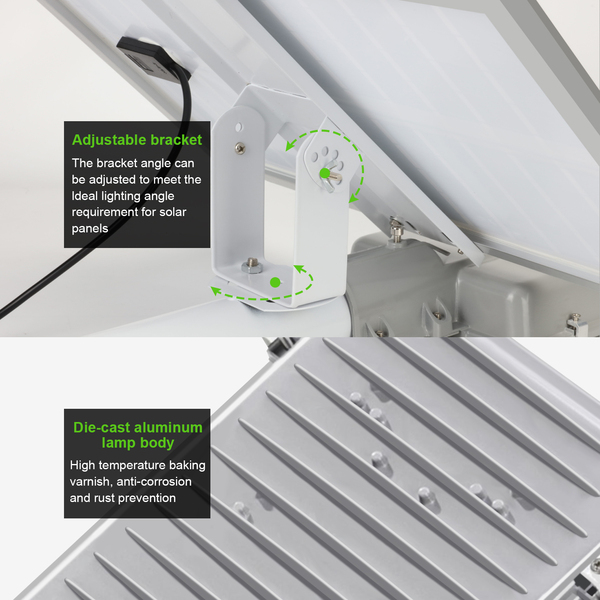 Adjustable bracket

The bracket angle can be adjusted to meet the Ideal lighting angle requirement for solar panels

Die-cast aluminum lamp body

High temperature baking varnish, anti-corrosion and rust prevention