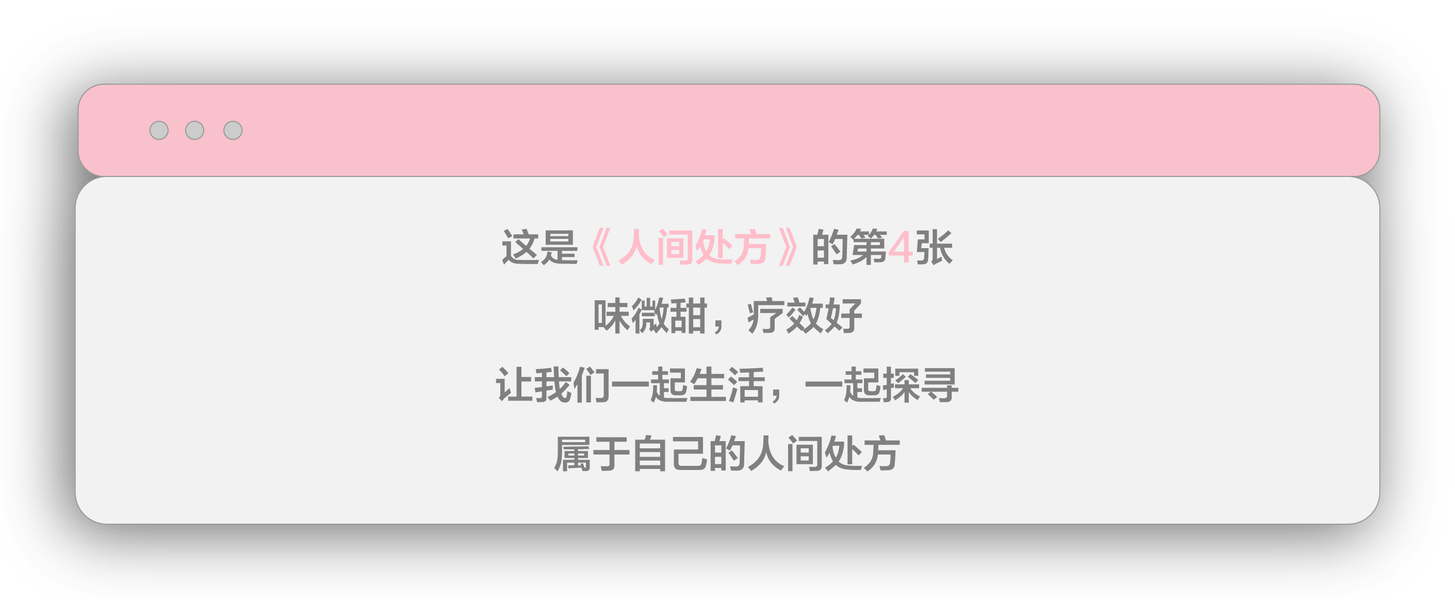 这是《人间处方》的第4张
味微甜，疗效好
让我们一起生活，一起探寻
属于自己的人间处方