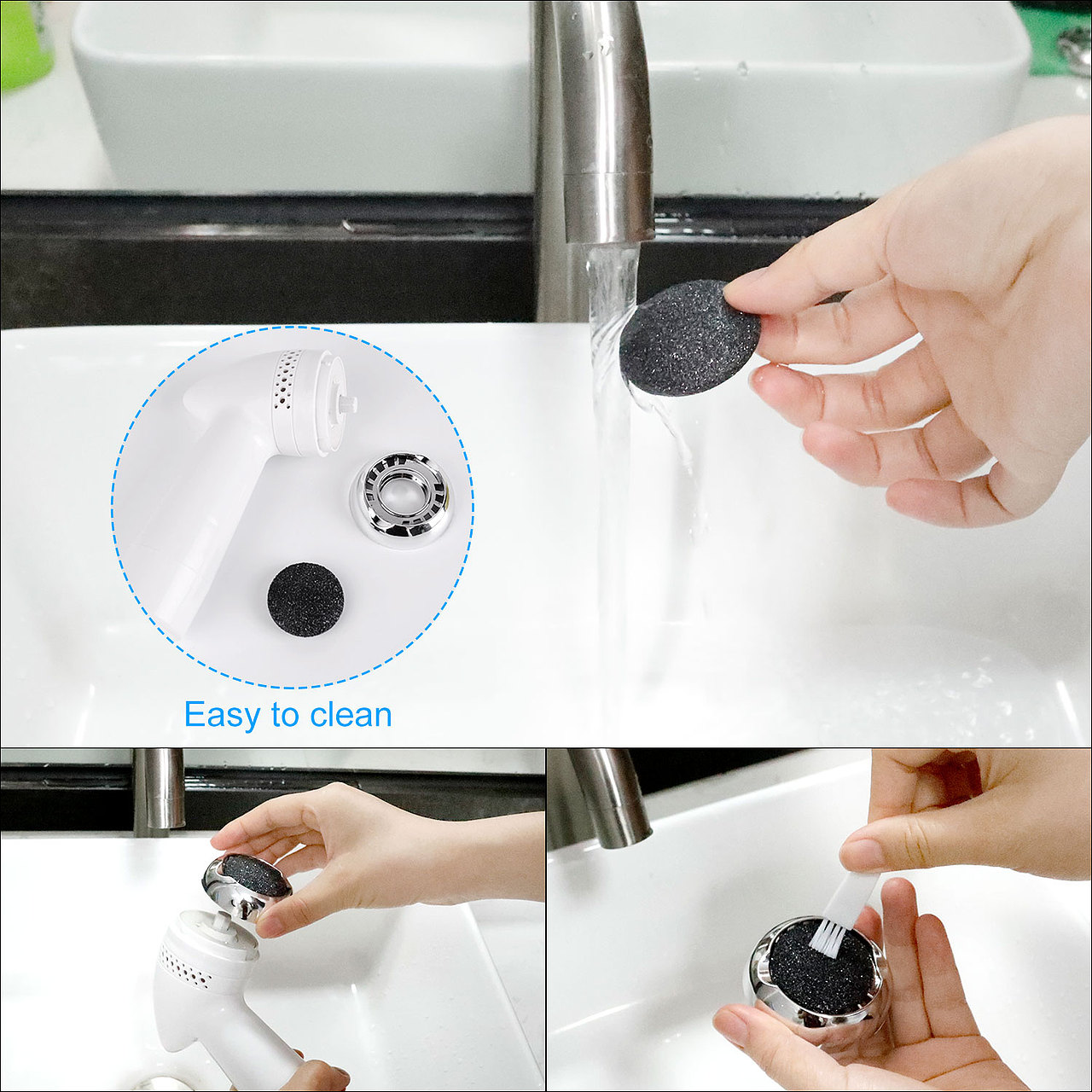 Easy to clean