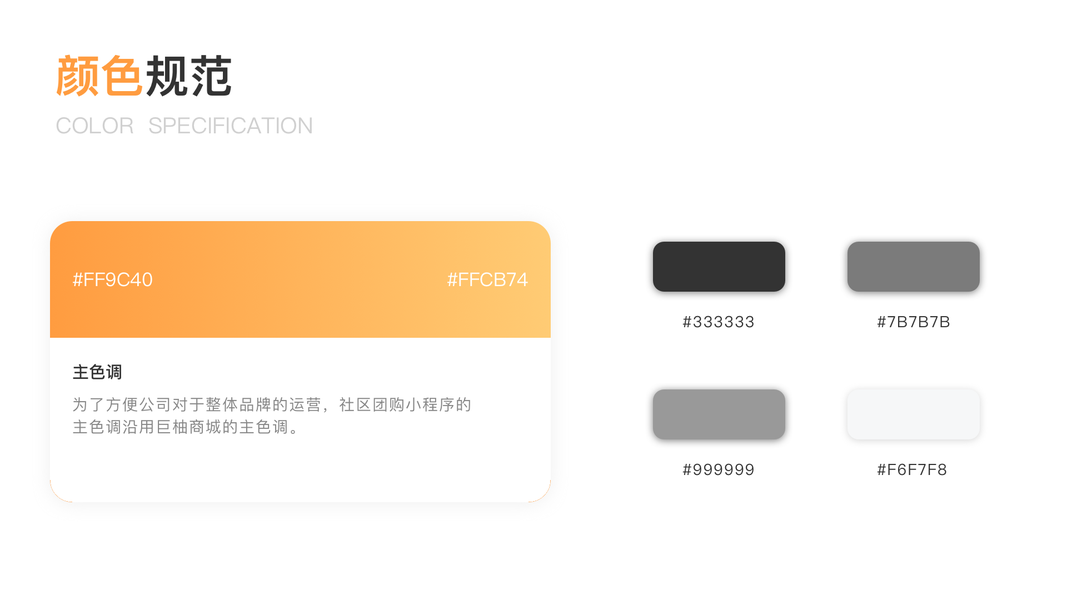 颜色规范
COLOR SPECIFICATION

#FF9C40 #FFCB74

主色调
为了方便公司对于整体品牌的运营，社区团购小程序的主色调沿用巨柚商城的主色调。

#333333
#7B7B7B
#999999
#F6F7F8