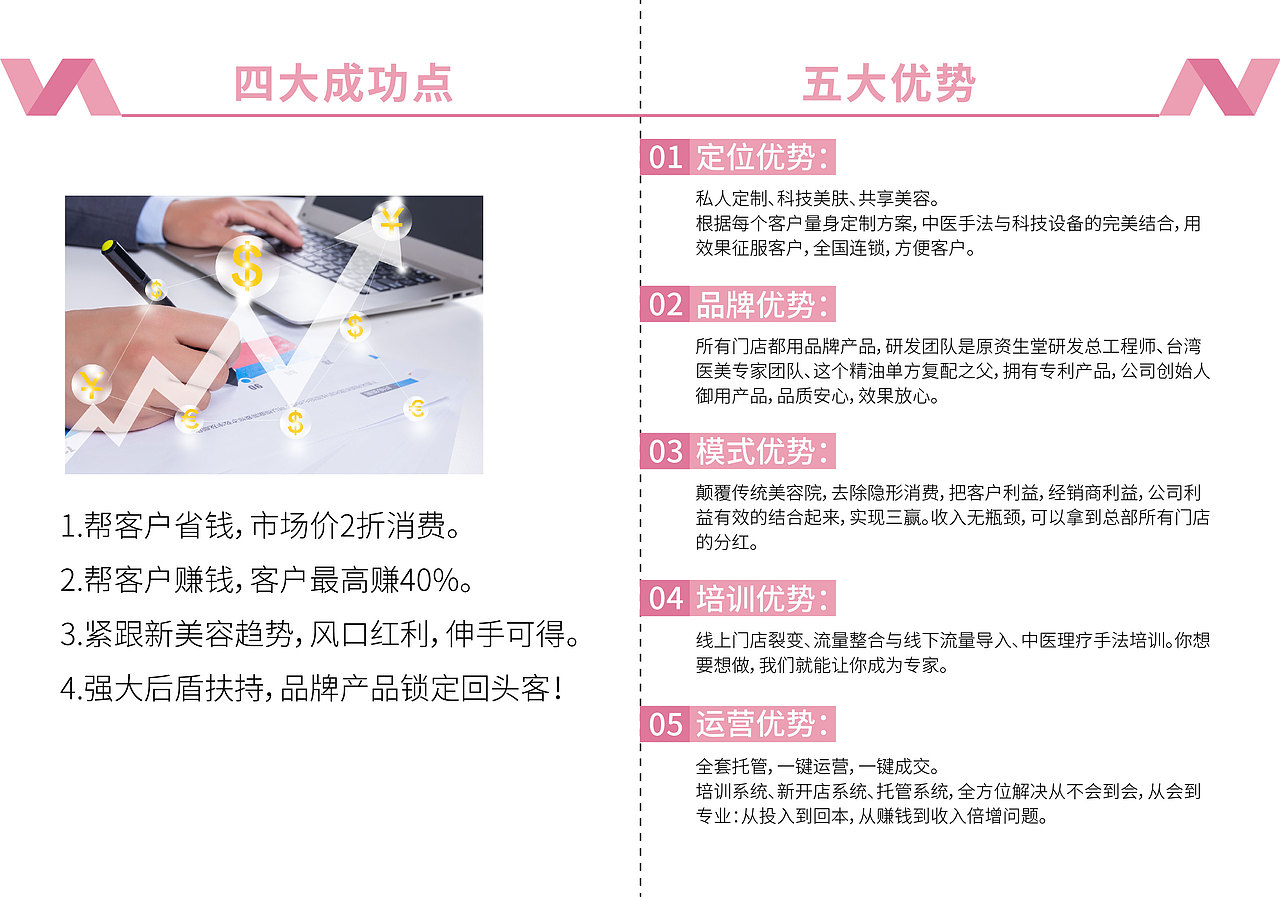 四大成功点

1.帮客户省钱，市场价2折消费。
2.帮客户赚钱，客户最高赚40%。
3.紧跟新美容趋势，风口红利，伸手可得。
4.强大后盾扶持，品牌产品锁定回头客！

五大优势

01 定位优势：
私人定制、科技美肤、共享美容。
根据每个客户量身定制方案，中医手法与科技设备的完美结合，用效果征服客户，全国连锁，方便客户。

02 品牌优势：
所有门店都用品牌产品，研发团队是原资生堂研发总工程师、台湾医美专家团队、这个精油单方复配之父，拥有专利产品，公司创始人御用产品，品质安心，效果放心。

03 模式优势：
颠覆传统美容院，去除隐形消费，把客户利益，经销商利益，公司利益有效的结合起来，实现三赢。收入无瓶颈，可以拿到总部所有门店的分红。

04 培训优势：
线上门店裂变、流量整合与线下流量导入、中医理疗手法培训。你想要想做，我们就能让你成为专家。

05 运营优势：
全套托管，一键运营，一键成交。
培训系统、新开店系统、托管系统，全方位解决从不会到会，从会到专业：从投入到回本，从赚钱到收入倍增问题。