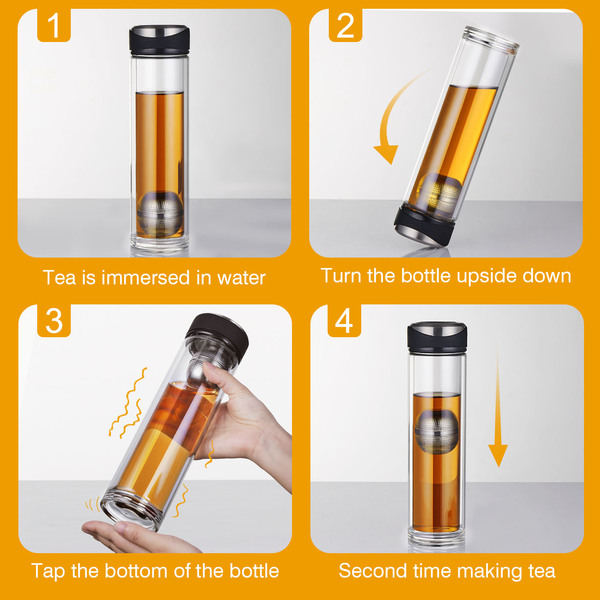 1

Tea is immersed in water

2

Turn the bottle upside down

3

Tap the bottom of the bottle

4

Second time making tea