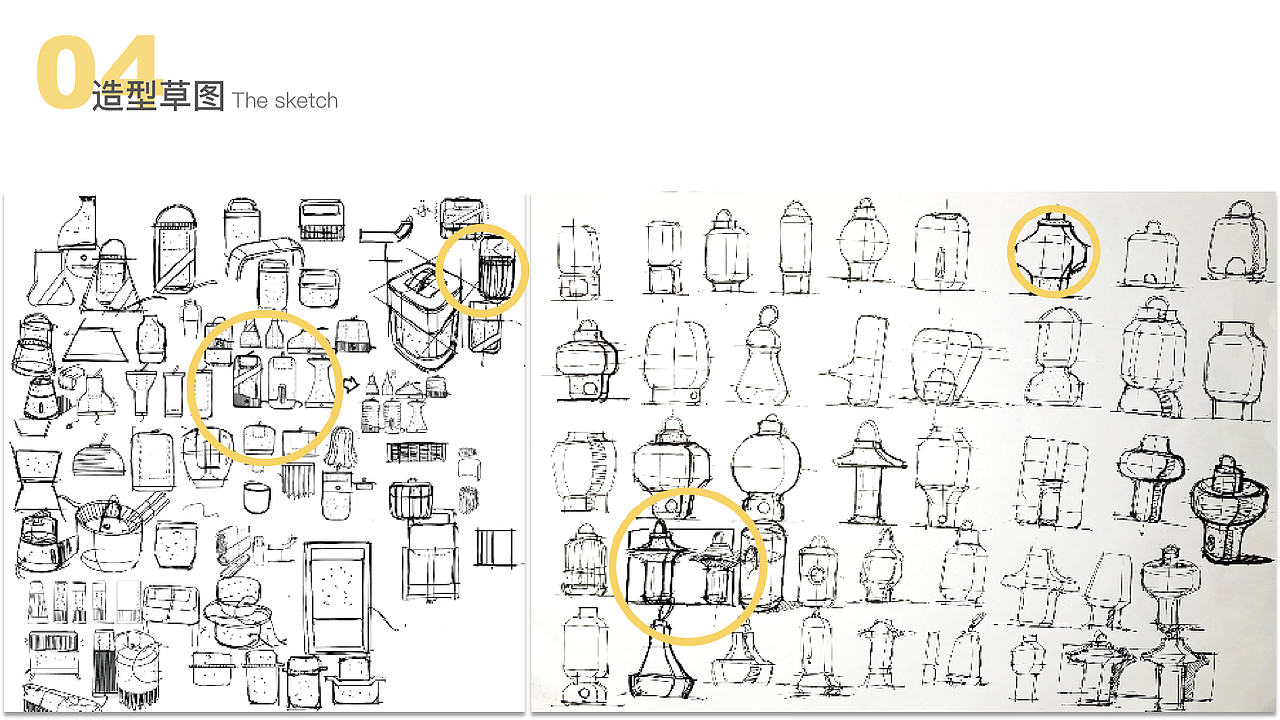 04
造型草图 The sketch