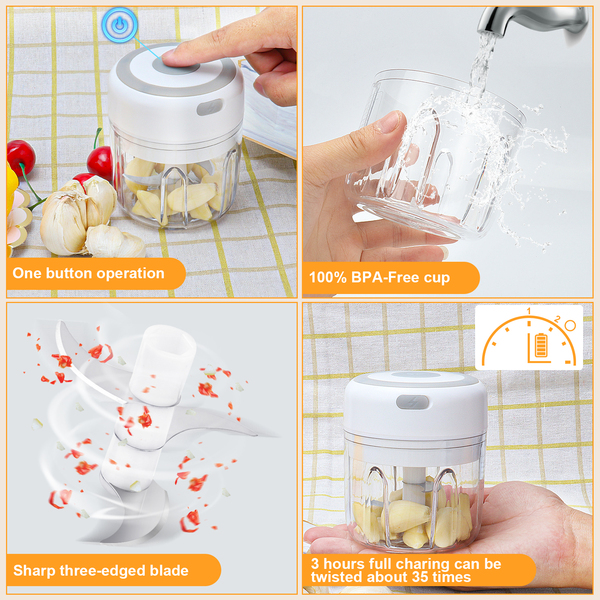 One button operation

100% BPA-Free cup

Sharp three-edged blade

1
2

3 hours full charing can be twisted about 35 times