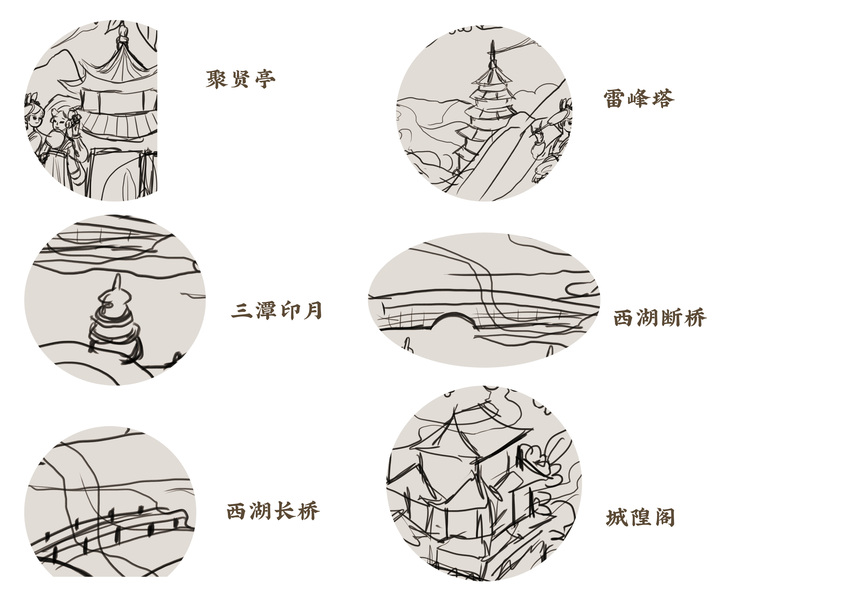 聚贤亭

雷峰塔

三潭印月

西湖断桥

西湖长桥

城隍阁