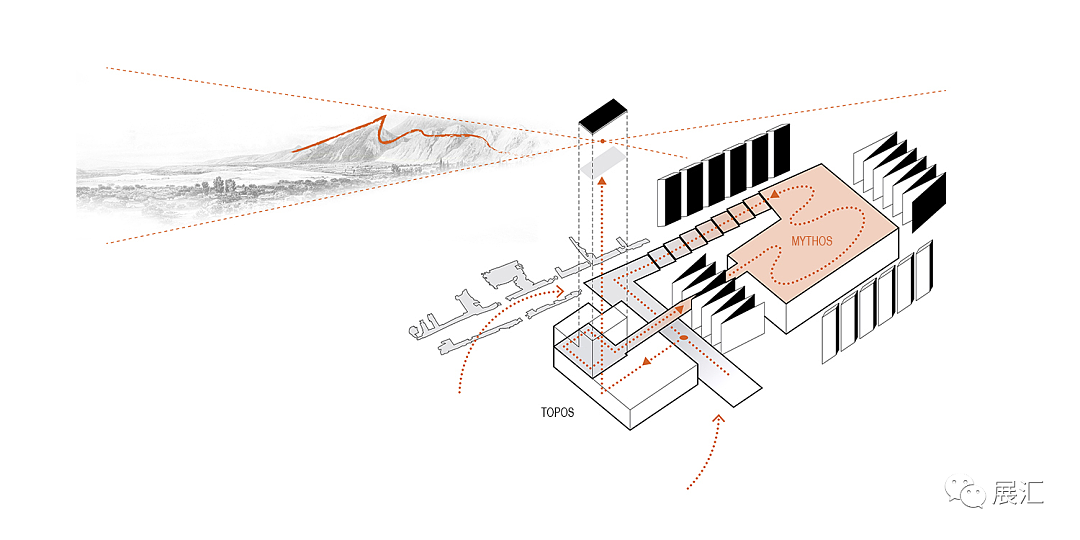 MYTHOS

TOPOS

展汇