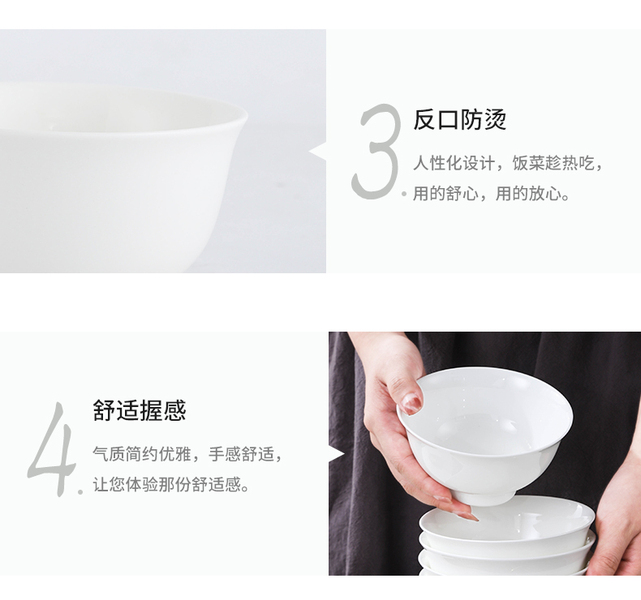 3.
反口防烫
人性化设计，饭菜趁热吃，用的舒心，用的放心。

4.
舒适握感
气质简约优雅，手感舒适，让您体验那份舒适感。