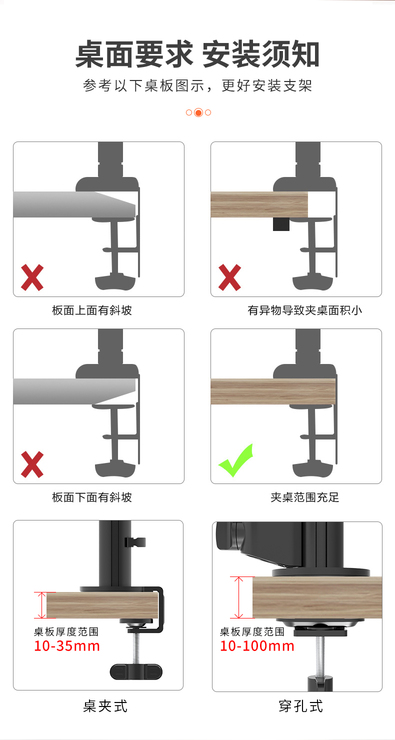 桌面要求 安装须知
参考以下桌板图示，更好安装支架

板面上面有斜坡

有异物导致夹桌面积小

板面下面有斜坡

夹桌范围充足

桌板厚度范围
10-35mm

桌夹式

桌板厚度范围
10-100mm

穿孔式