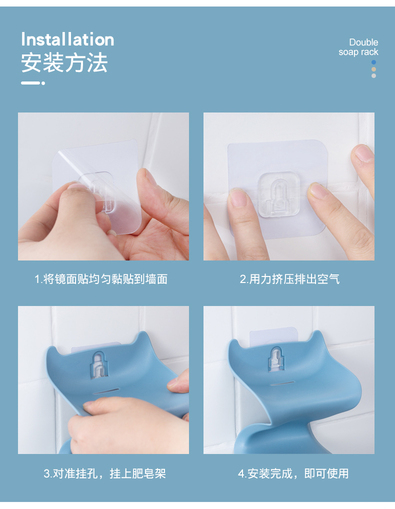 Installation
安装方法

Double
soap rack

1.将镜面贴均匀黏贴到墙面

2.用力挤压排出空气

3.对准挂孔，挂上肥皂架

4.安装完成，即可使用