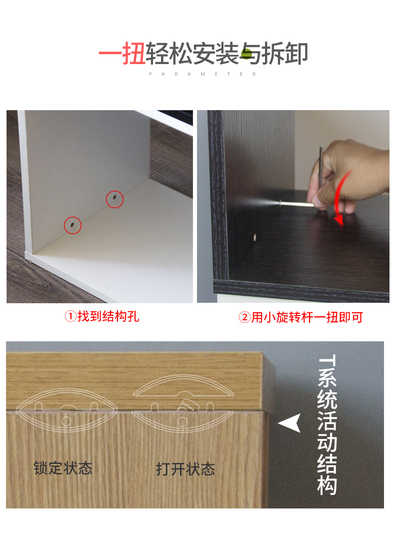 一扭轻松安装与拆卸
PARAMETER

①找到结构孔

②用小旋转杆一扭即可

锁定状态

打开状态

T系统活动结构