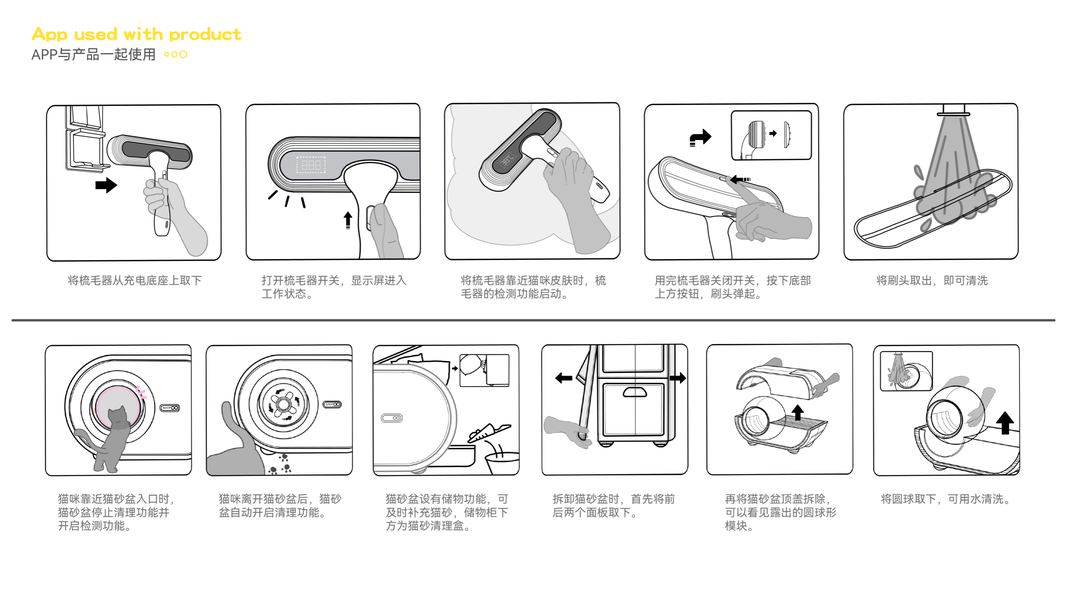 App used with product
APP与产品一起使用

将梳毛器从充电底座上取下

打开梳毛器开关，显示屏进入工作状态。

将梳毛器靠近猫咪皮肤时，梳毛器的检测功能启动。

用完梳毛器关闭开关，按下底部上方按钮，刷头弹起。

将刷头取出，即可清洗

猫咪靠近猫砂盆入口时，猫砂盆停止清理功能并开启检测功能。

猫咪离开猫砂盆后，猫砂盆自动开启清理功能。

猫砂盆设有储物功能，可及时补充猫砂，储物柜下方为猫砂清理盒。

拆卸猫砂盆时，首先将前后两个面板取下。

再将猫砂盆顶盖拆除，可以看见露出的圆球形模块。

将圆球取下，可用水清洗。