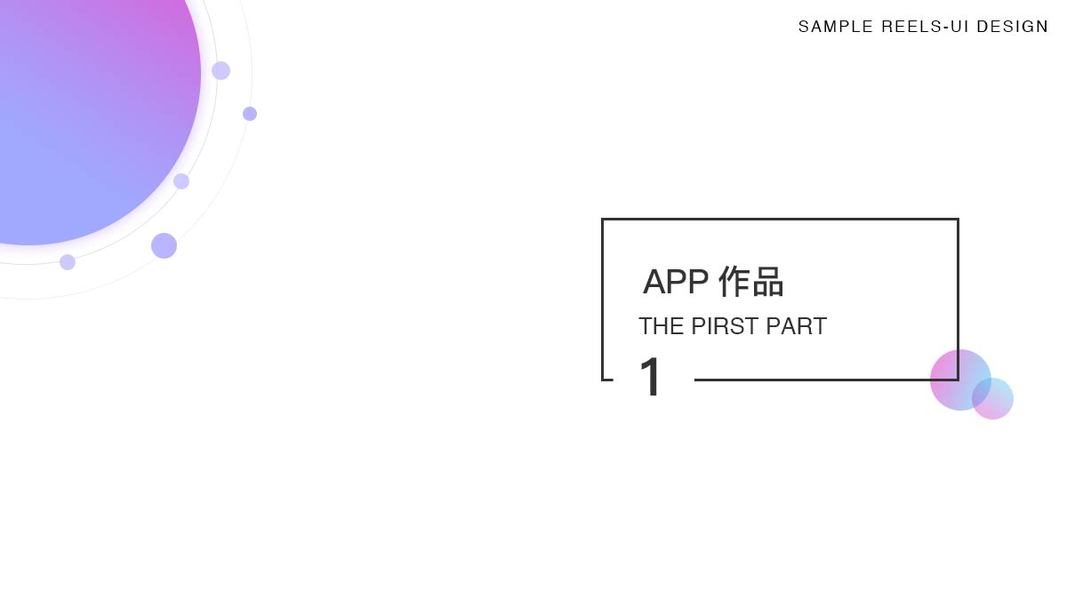 SAMPLE REELS-UI DESIGN

APP作品

THE PIRST PART

1