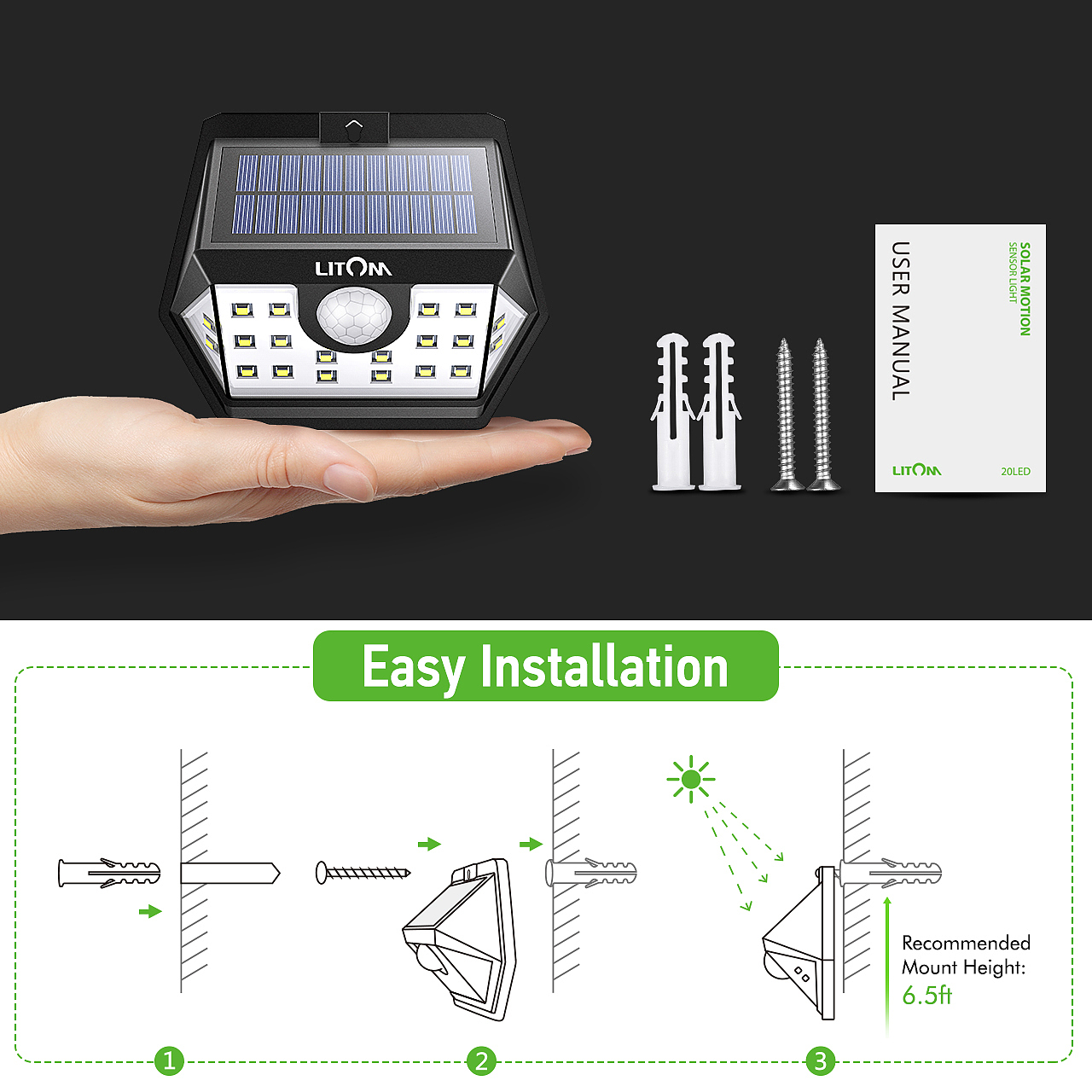 LITOM

USER MANUAL

SOLAR MOTION
SENSOR LIGHT

LITOM

20LED

Easy Installation

Recommended Mount Height:
6.5ft

1

2

3