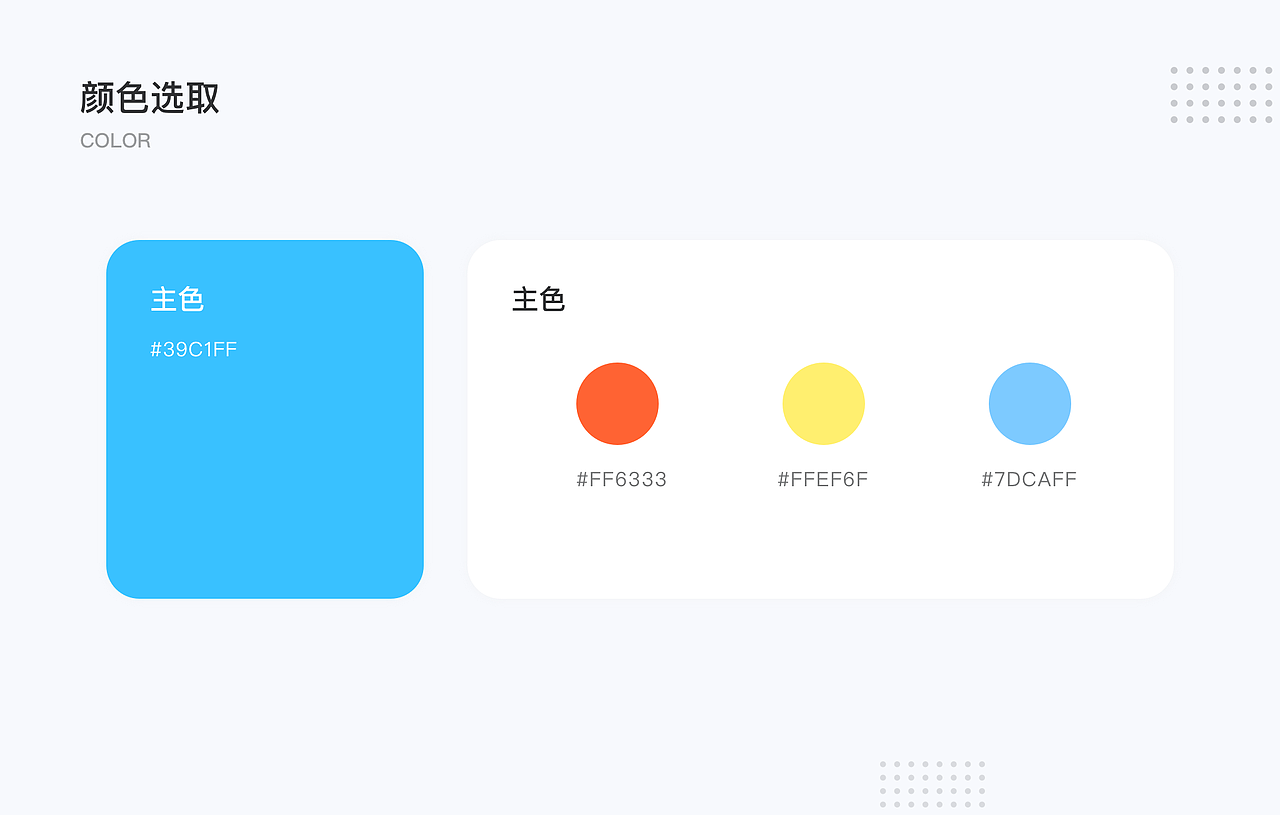 颜色选取
COLOR

主色
#39C1FF

主色

#FF6333

#FFEF6F

#7DCAFF