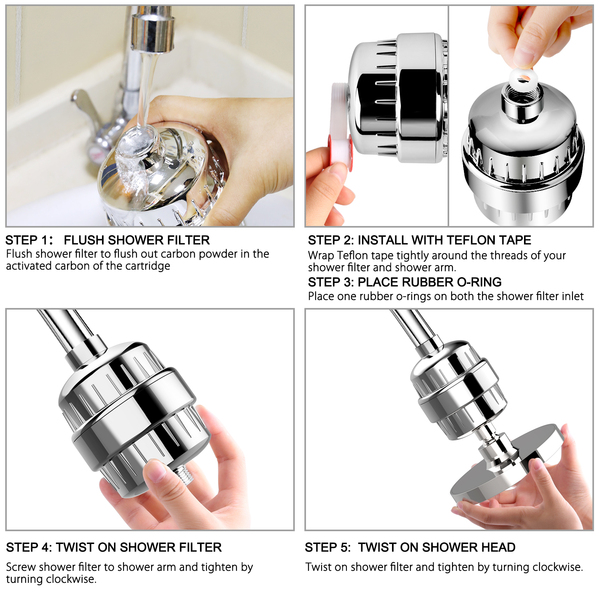 STEP 1: FLUSH SHOWER FILTER
Flush shower filter to flush out carbon powder in the activated carbon of the cartridge

STEP 2: INSTALL WITH TEFLON TAPE
Wrap Teflon tape tightly around the threads of your shower filter and shower arm.

STEP 3: PLACE RUBBER O-RING
Place one rubber o-rings on both the shower filter inlet

STEP 4: TWIST ON SHOWER FILTER
Screw shower filter to shower arm and tighten by turning clockwise.

STEP 5: TWIST ON SHOWER HEAD
Twist on shower filter and tighten by turning clockwise.