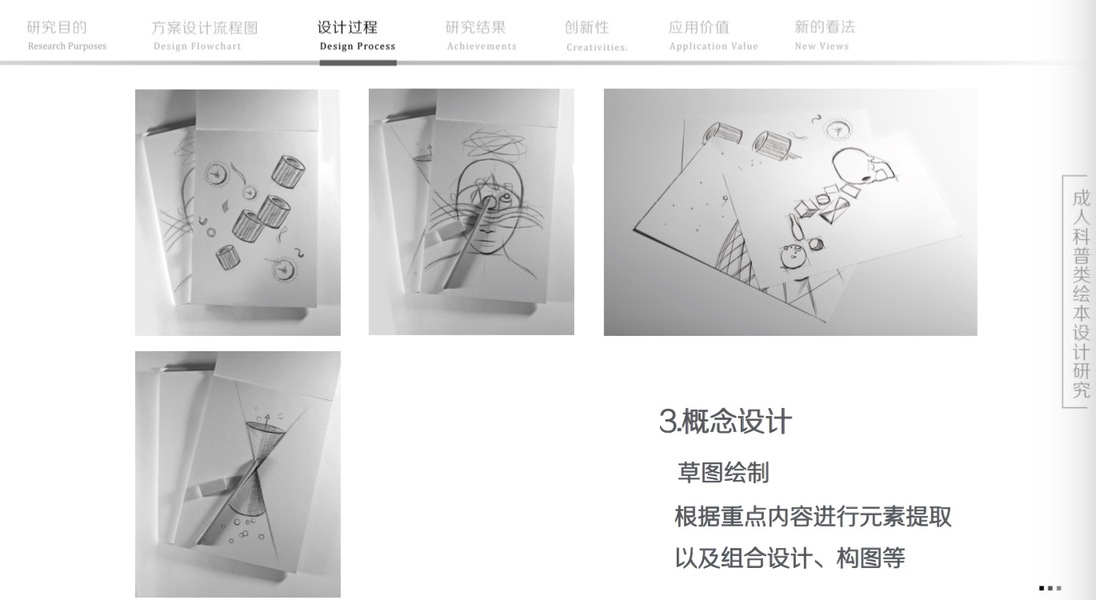 研究目的
Research Purposes

方案设计流程图
Design Flowchart

设计过程
Design Process

研究结果
Achievements

创新性
Creativities.

应用价值
Application Value

新的看法
New Views

成人科普类绘本设计研究

3.概念设计

草图绘制

根据重点内容进行元素提取

以及组合设计、构图等