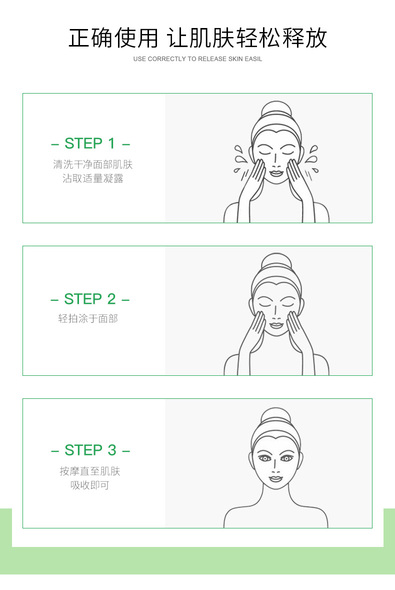 正确使用 让肌肤轻松释放

USE CORRECTLY TO RELEASE SKIN EASIL

– STEP 1 –

清洗干净面部肌肤
沾取适量凝露

– STEP 2 –

轻拍涂于面部

– STEP 3 –

按摩直至肌肤
吸收即可