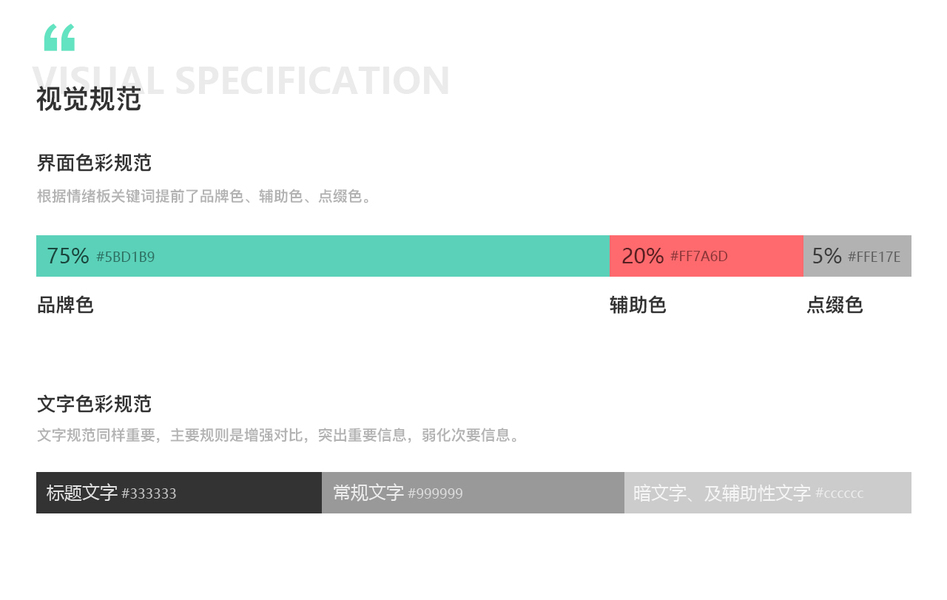 “

VISUAL SPECIFICATION

视觉规范

界面色彩规范

根据情绪板关键词提前了品牌色、辅助色、点缀色。

75% #5BD1B9

20% #FF7A6D

5% #FFE17E

品牌色

辅助色

点缀色

文字色彩规范

文字规范同样重要，主要规则是增强对比，突出重要信息，弱化次要信息。

标题文字 #333333

常规文字 #999999

暗文字、及辅助性文字 #cccccc