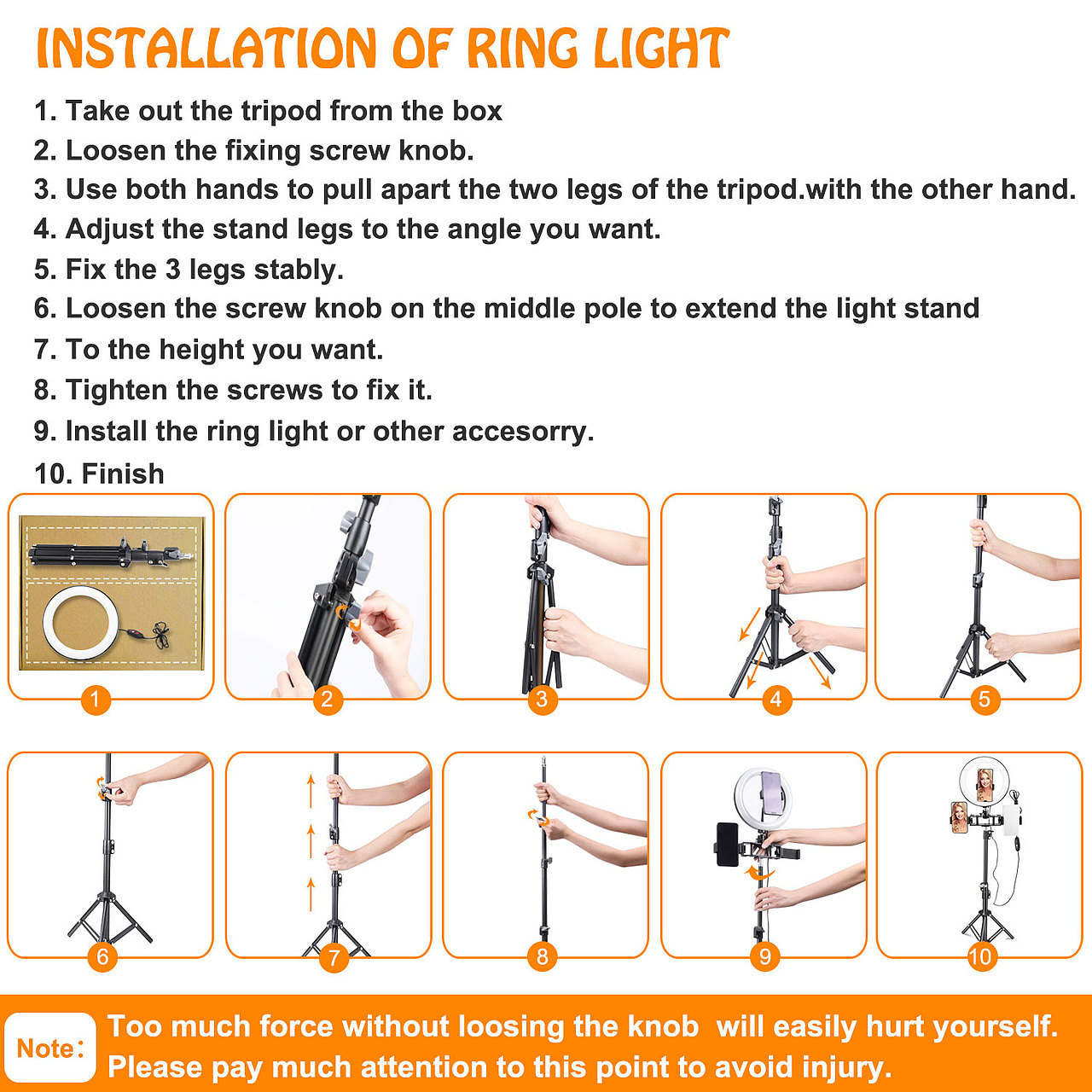 INSTALLATION OF RING LIGHT

1. Take out the tripod from the box
2. Loosen the fixing screw knob.
3. Use both hands to pull apart the two legs of the tripod.with the other hand.
4. Adjust the stand legs to the angle you want.
5. Fix the 3 legs stably.
6. Loosen the screw knob on the middle pole to extend the light stand
7. To the height you want.
8. Tighten the screws to fix it.
9. Install the ring light or other accesorry.
10. Finish

1

2

3

4

5

6

7

8

9

10

Note: Too much force without loosing the knob will easily hurt yourself. Please pay much attention to this point to avoid injury.