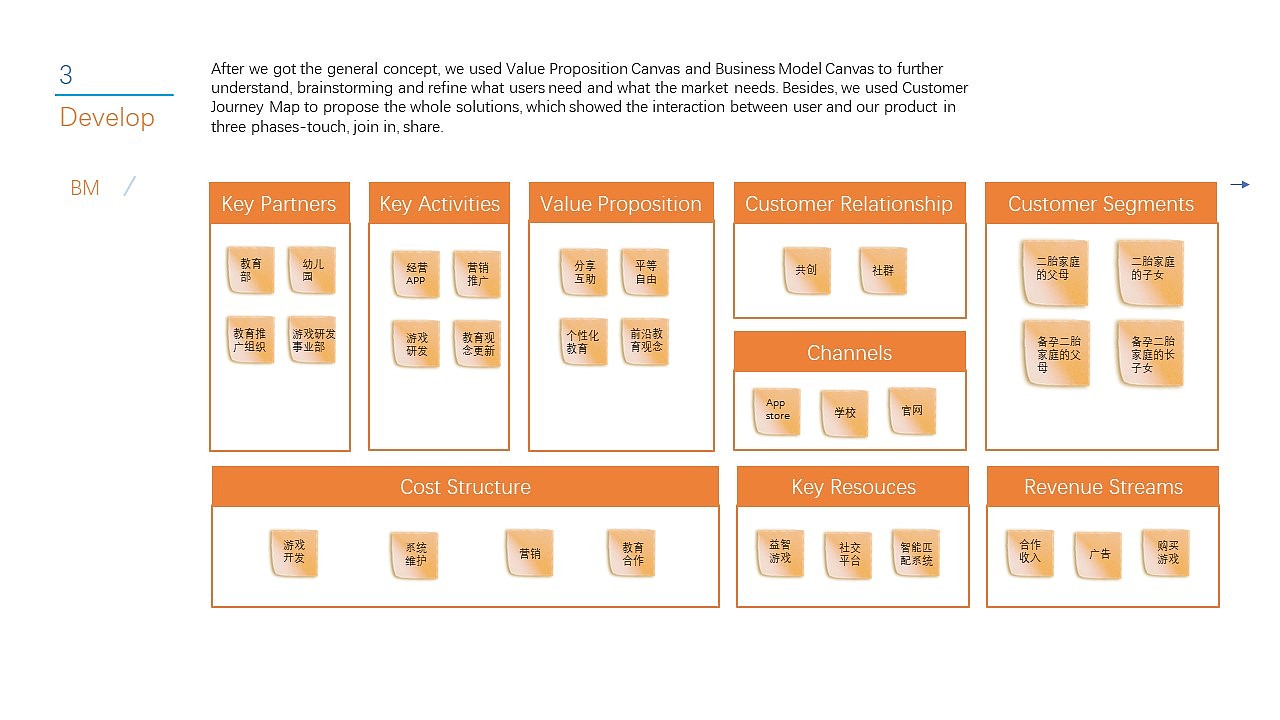 3

Develop

BM /

After we got the general concept, we used Value Proposition Canvas and Business Model Canvas to further understand, brainstorming and refine what users need and what the market needs. Besides, we used Customer Journey Map to propose the whole solutions, which showed the interaction between user and our product in three phases-touch, join in, share.

Key Partners

教育部

幼儿园

教育推广组织

游戏研发事业部

Key Activities

经营APP

营销推广

游戏研发

教育观念更新

Value Proposition

分享互助

平等自由

个性化教育

前沿教育观念

Customer Relationship

共创

社群

Channels

App store

学校

官网

Customer Segments

二胎家庭的父母

二胎家庭的子女

备孕二胎家庭的父母

备孕二胎家庭的长子女

Cost Structure

游戏开发

系统维护

营销

教育合作

Key Resouces

益智游戏

社交平台

智能匹配系统

Revenue Streams

合作收入

广告

购买游戏