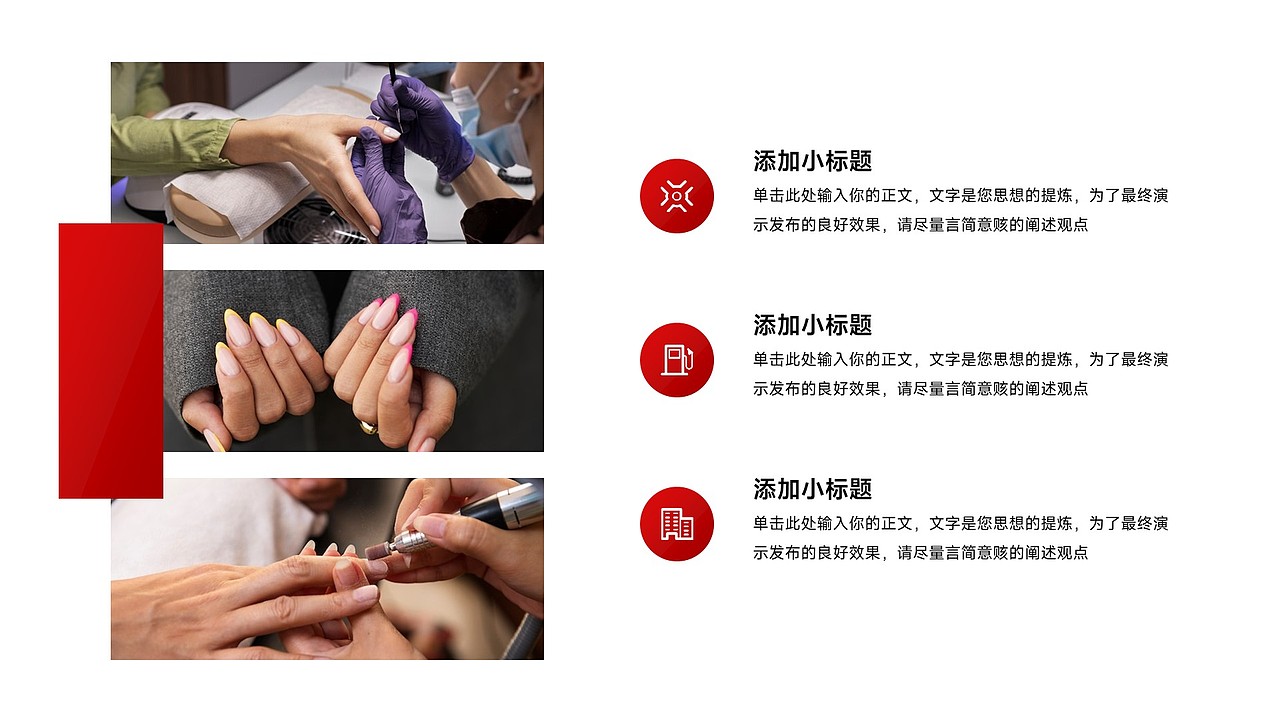 添加小标题

单击此处输入你的正文，文字是您思想的提炼，为了最终演示发布的良好效果，请尽量言简意赅的阐述观点

添加小标题

单击此处输入你的正文，文字是您思想的提炼，为了最终演示发布的良好效果，请尽量言简意赅的阐述观点

添加小标题

单击此处输入你的正文，文字是您思想的提炼，为了最终演示发布的良好效果，请尽量言简意赅的阐述观点