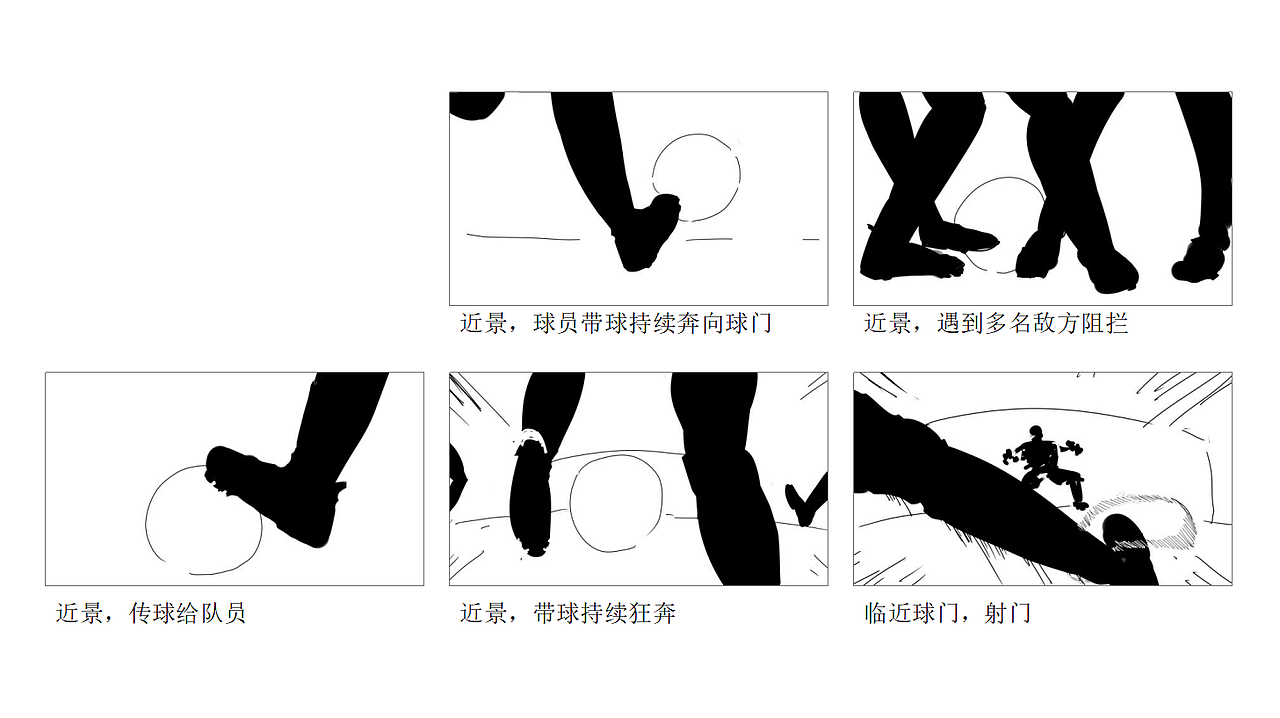 近景，球员带球持续奔向球门

近景，遇到多名敌方阻拦

近景，传球给队员

近景，带球持续狂奔

临近球门，射门