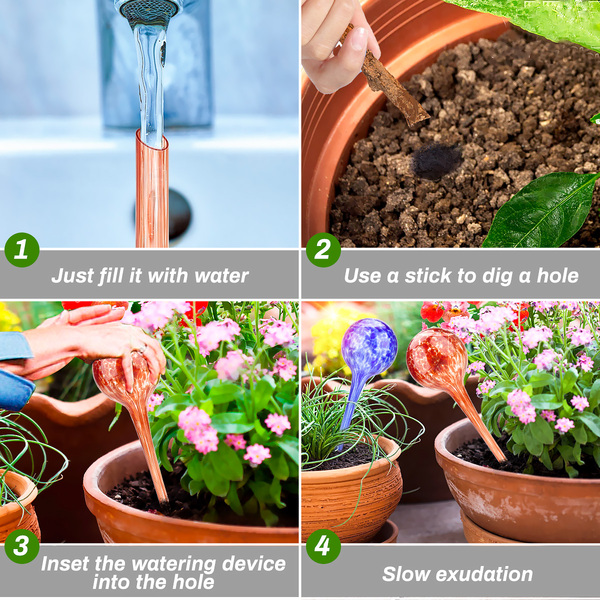 1
Just fill it with water

2
Use a stick to dig a hole

3
Inset the watering device into the hole

4
Slow exudation