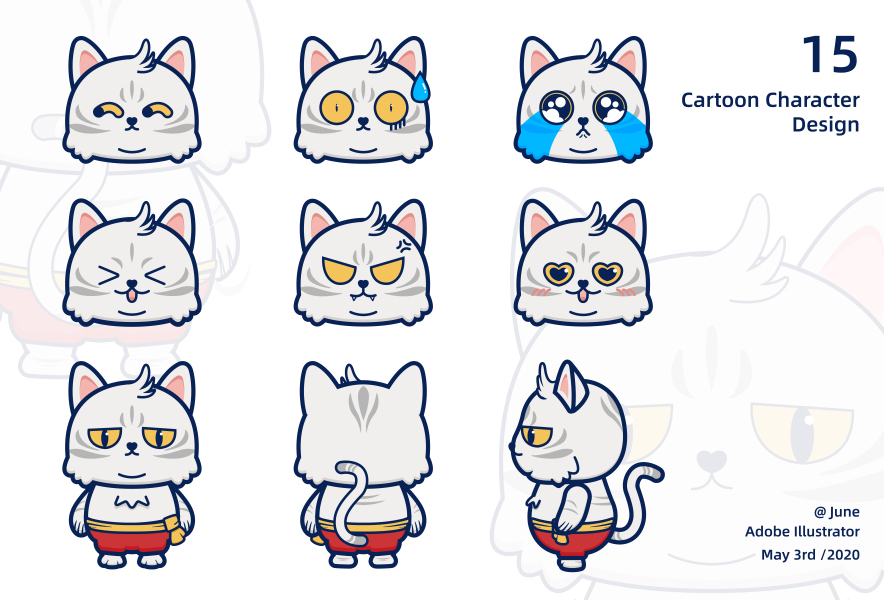 15
Cartoon Character Design

@ June
Adobe Illustrator
May 3rd /2020