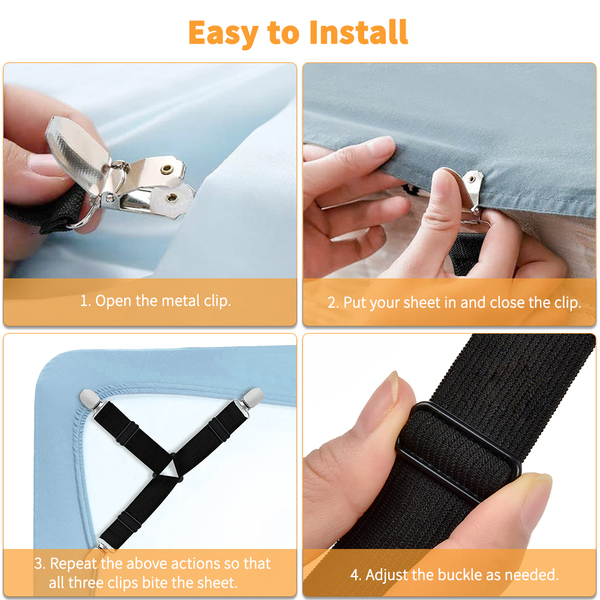 Easy to Install

1. Open the metal clip.

2. Put your sheet in and close the clip.

3. Repeat the above actions so that all three clips bite the sheet.

4. Adjust the buckle as needed.