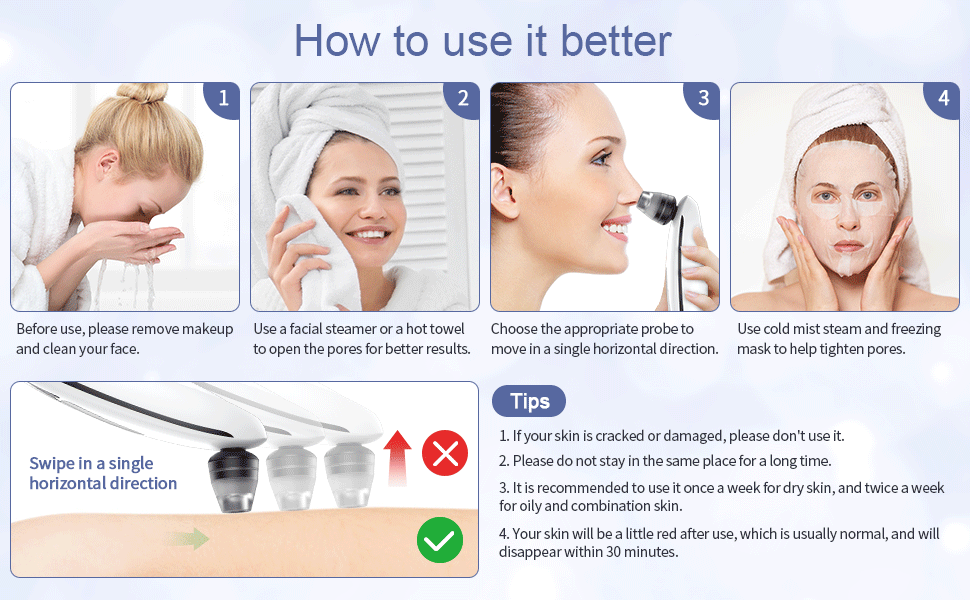 How to use it better

1

Before use, please remove makeup and clean your face.

2

Use a facial steamer or a hot towel to open the pores for better results.

3

Choose the appropriate probe to move in a single horizontal direction.

4

Use cold mist steam and freezing mask to help tighten pores.

Swipe in a single horizontal direction

Tips

1. If your skin is cracked or damaged, please don't use it.

2. Please do not stay in the same place for a long time.

3. It is recommended to use it once a week for dry skin, and twice a week for oily and combination skin.

4. Your skin will be a little red after use, which is usually normal, and will disappear within 30 minutes.