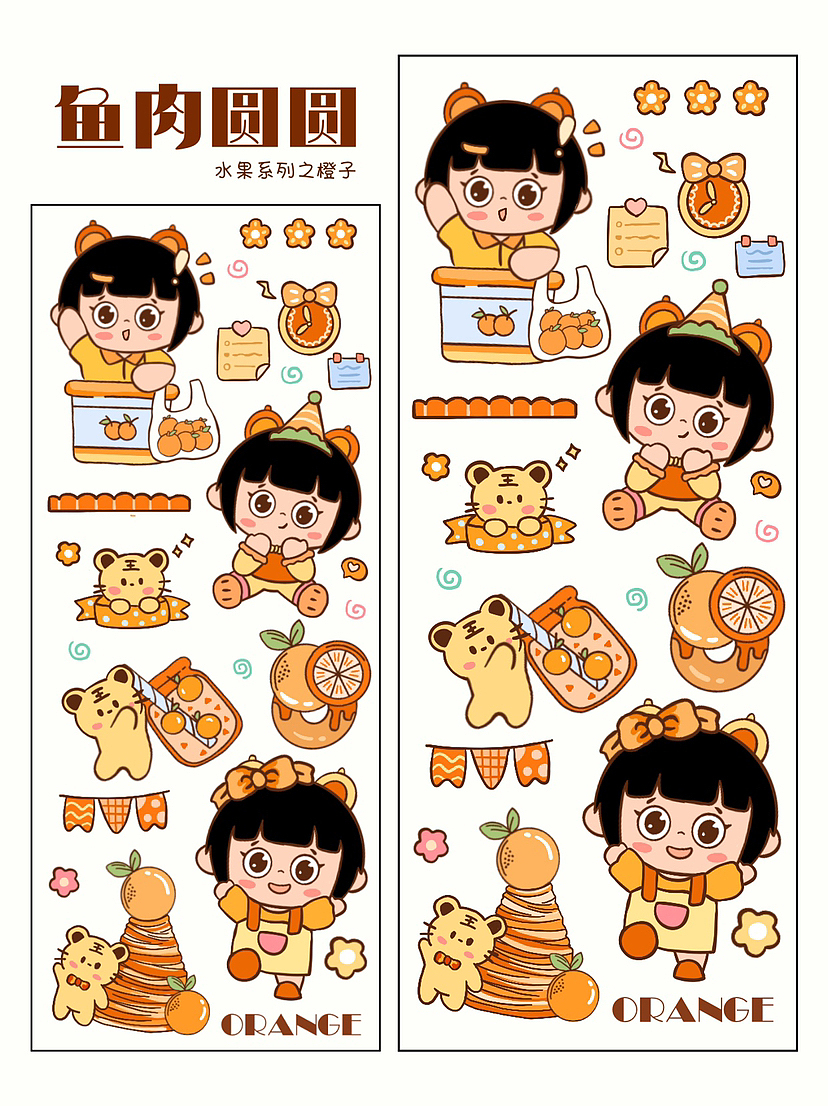 鱼肉圆圆
水果系列之橙子

王

ORANGE

王

ORANGE