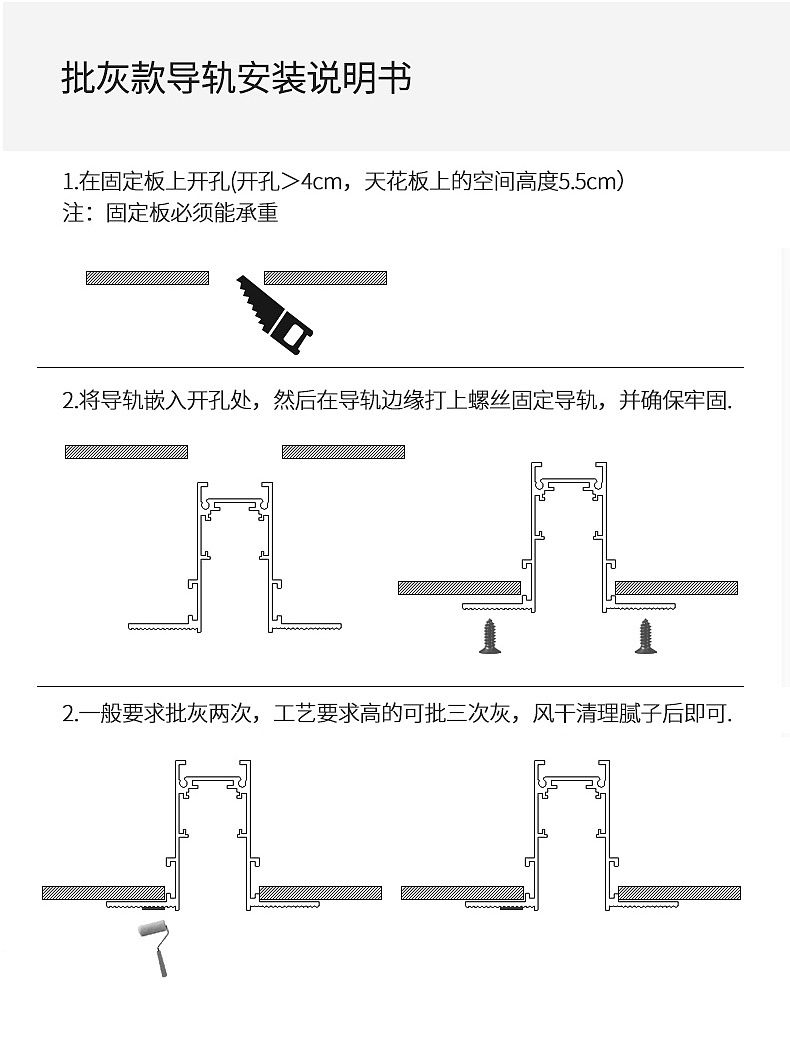 批灰款导轨安装说明书

1.在固定板上开孔(开孔＞4cm，天花板上的空间高度5.5cm）
注：固定板必须能承重

2.将导轨嵌入开孔处，然后在导轨边缘打上螺丝固定导轨，并确保牢固.

2.一般要求批灰两次，工艺要求高的可批三次灰，风干清理腻子后即可.