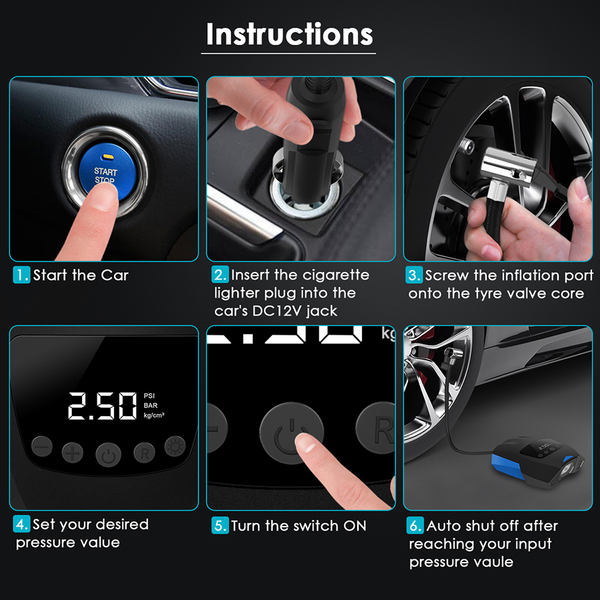 Instructions

START STOP

1. Start the Car

2. Insert the cigarette lighter plug into the car's DC12V jack

3. Screw the inflation port onto the tyre valve core

2.50 PSI BAR kg/cm²

R

4. Set your desired pressure value

kg

R

5. Turn the switch ON

6. Auto shut off after reaching your input pressure vaule