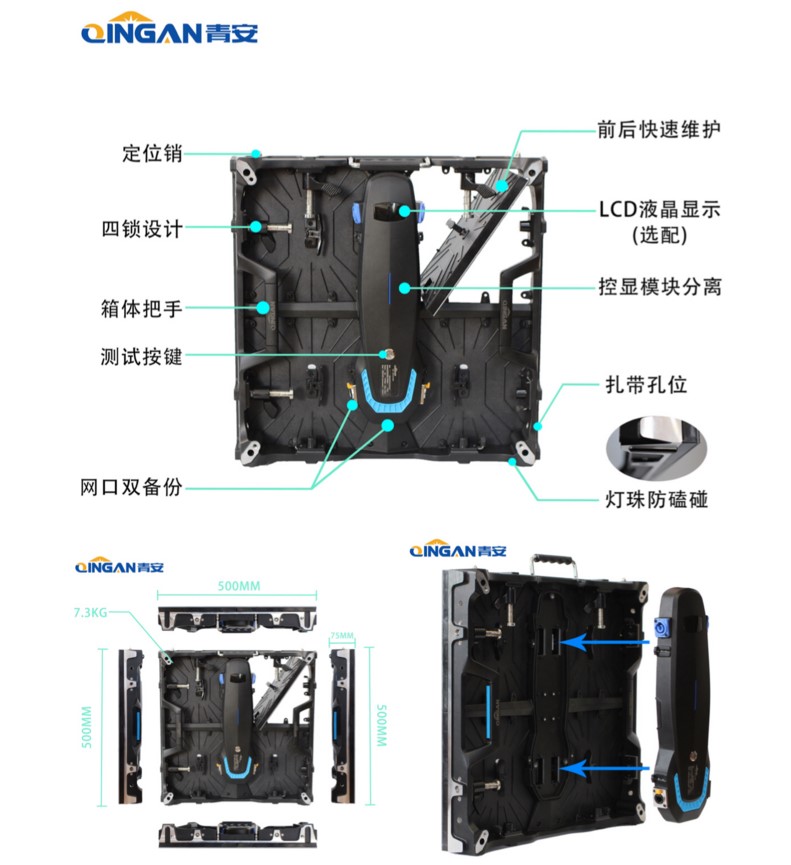 QINGAN青安

定位销

四锁设计

箱体把手

测试按键

网口双备份

前后快速维护

LCD液晶显示
(选配)

控显模块分离

扎带孔位

灯珠防磕碰

QINGAN青安

500MM

7.3KG

75MM

500MM

500MM

QINGAN青安