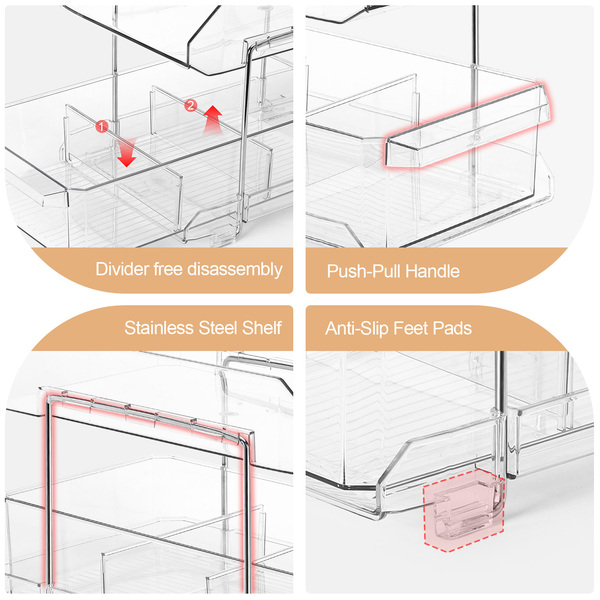 1
2
Divider free disassembly

Push-Pull Handle

Stainless Steel Shelf

Anti-Slip Feet Pads