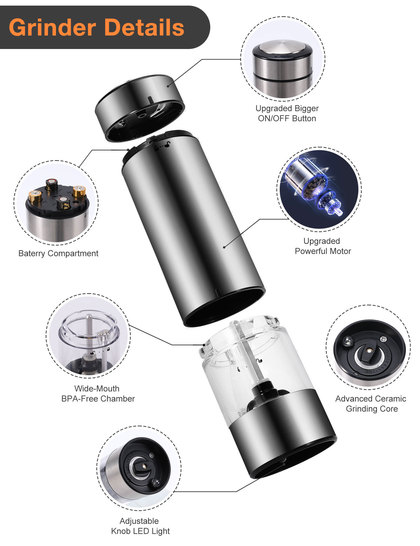 Grinder Details

Upgraded Bigger ON/OFF Button

Baterry Compartment

Upgraded Powerful Motor

Wide-Mouth BPA-Free Chamber

Advanced Ceramic Grinding Core

Adjustable Knob LED Light