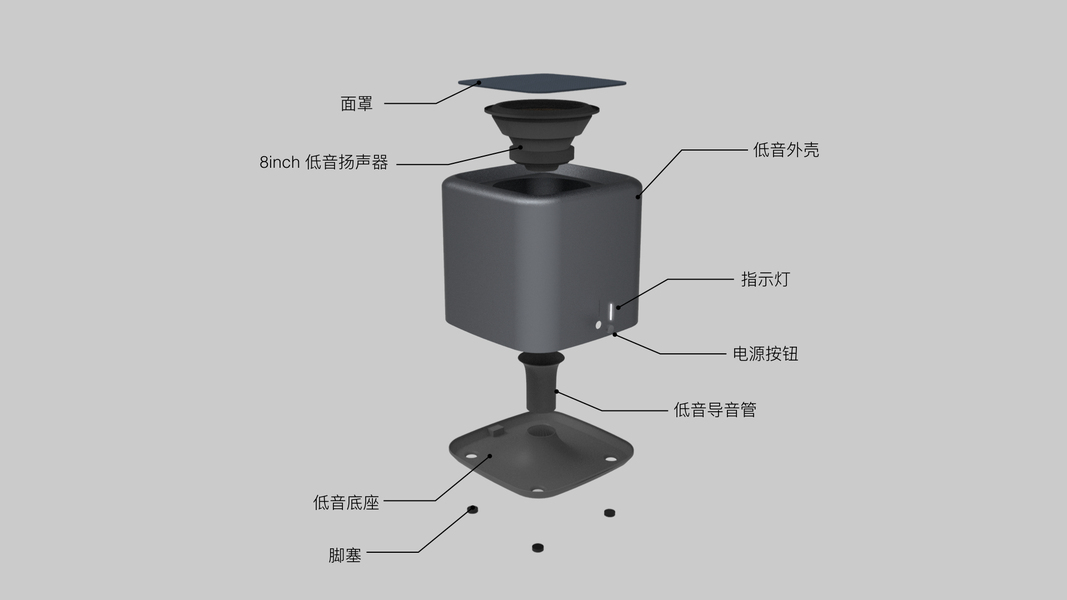 面罩

8inch 低音扬声器

低音外壳

指示灯

电源按钮

低音导音管

低音底座

脚塞