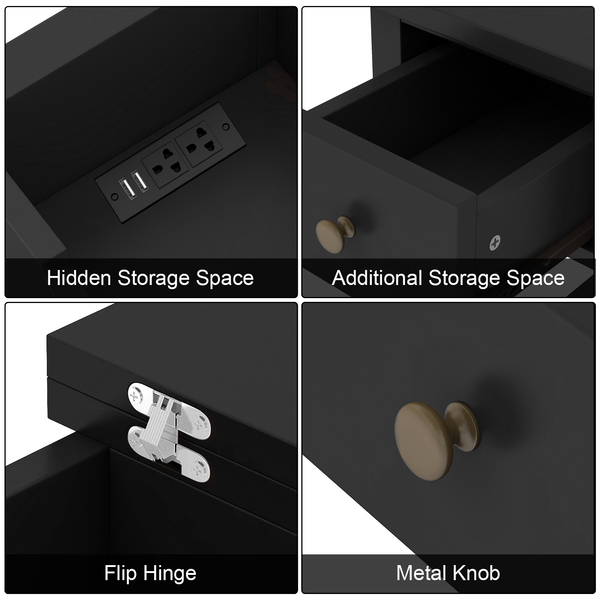 Hidden Storage Space

Additional Storage Space

Flip Hinge

Metal Knob