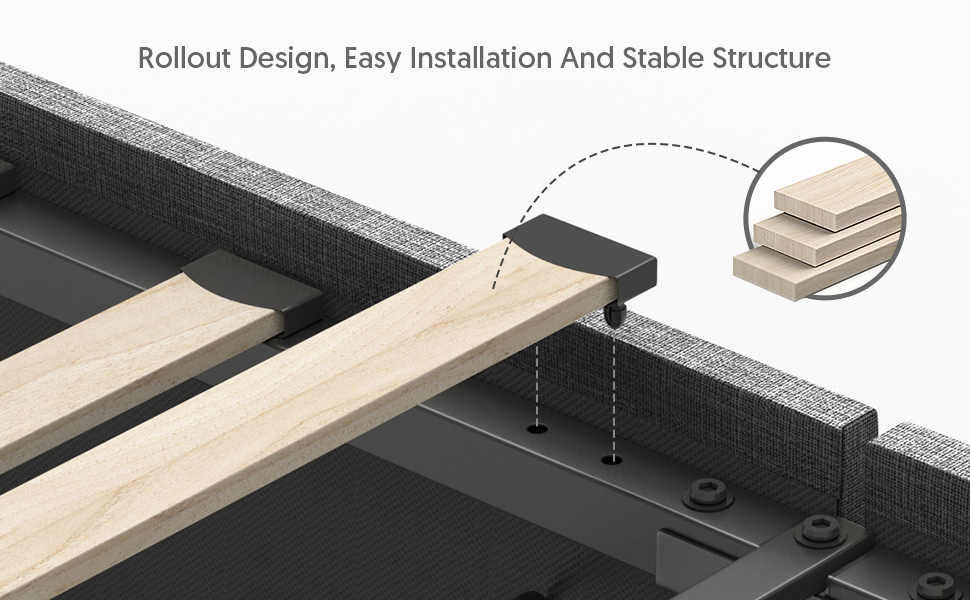 Rollout Design, Easy Installation And Stable Structure