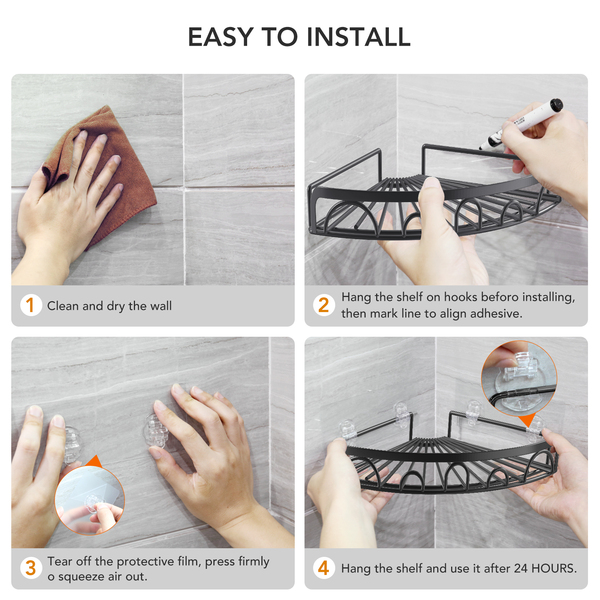 EASY TO INSTALL

1 Clean and dry the wall

2 Hang the shelf on hooks beforo installing, then mark line to align adhesive.

3 Tear off the protective film, press firmly o squeeze air out.

4 Hang the shelf and use it after 24 HOURS.