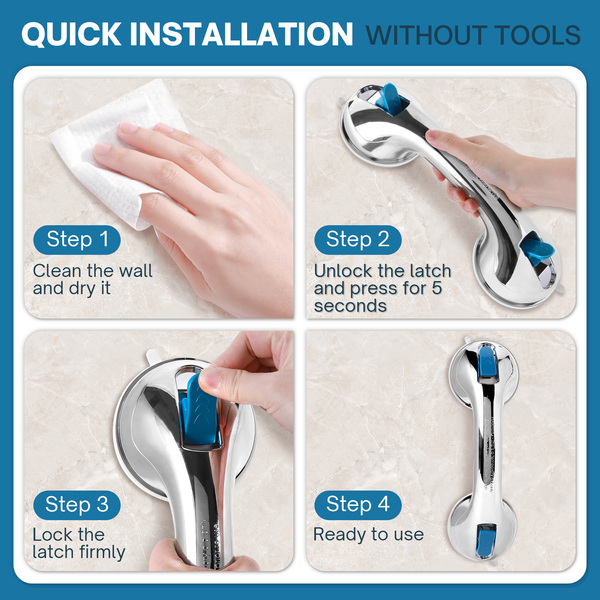 QUICK INSTALLATION WITHOUT TOOLS

Step 1
Clean the wall and dry it

Step 2
Unlock the latch and press for 5 seconds

Step 3
Lock the latch firmly

Step 4
Ready to use